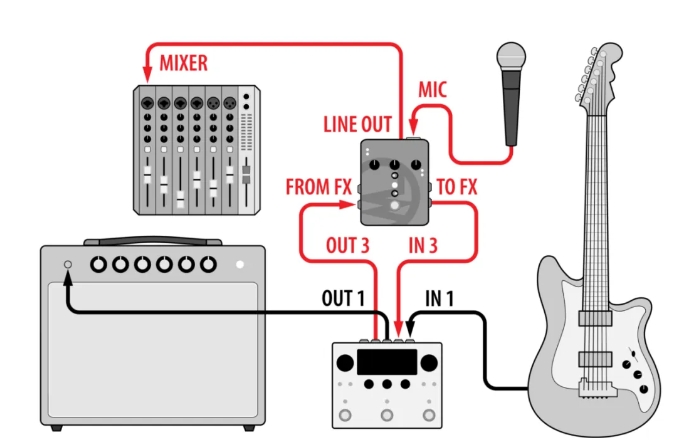 MIXER

MIC

LINE OUT

FROM FX

TO FX

OUT 3

IN 3

OUT 1

IN 1